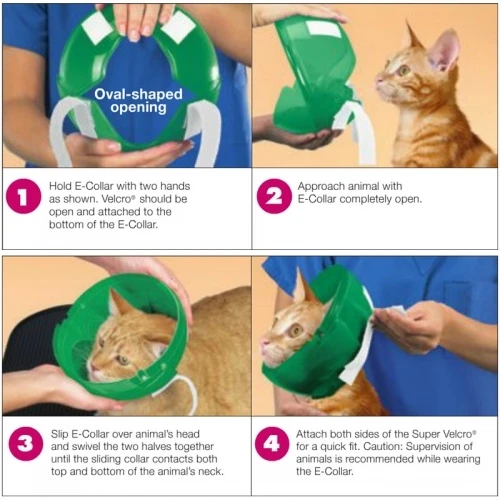 Oval-shaped opening

1 Hold E-Collar with two hands as shown. Velcro® should be open and attached to the bottom of the E-Collar.

2 Approach animal with E-Collar completely open.

3 Slip E-Collar over animal's head and swivel the two halves together until the sliding collar contacts both top and bottom of the animal's neck.

4 Attach both sides of the Super Velcro® for a quick fit. Caution: Supervision of animals is recommended while wearing the E-Collar.